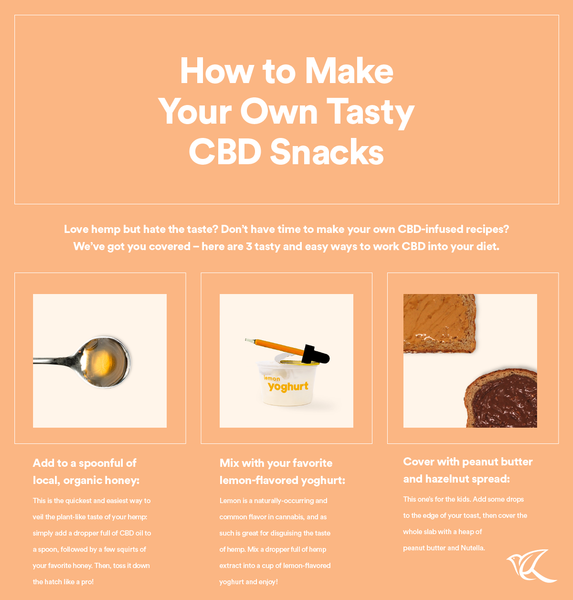 How to Make Your Own Tasty CBD Snacks

Love hemp but hate the taste? Don't have time to make your own CBD-infused recipes? We've got you covered – here are 3 tasty and easy ways to work CBD into your diet.

lemon yoghurt

Add to a spoonful of local, organic honey:

This is the quickest and easiest way to veil the plant-like taste of your hemp: simply add a dropper full of CBD oil to a spoon, followed by a few squirts of your favorite honey. Then, toss it down the hatch like a pro!

Mix with your favorite lemon-flavored yoghurt:

Lemon is a naturally-occurring and common flavor in cannabis, and as such is great for disguising the taste of hemp. Mix a dropper full of hemp extract into a cup of lemon-flavored yoghurt and enjoy!

Cover with peanut butter and hazelnut spread:

This one's for the kids. Add some drops to the edge of your toast, then cover the whole slab with a heap of peanut butter and Nutella.